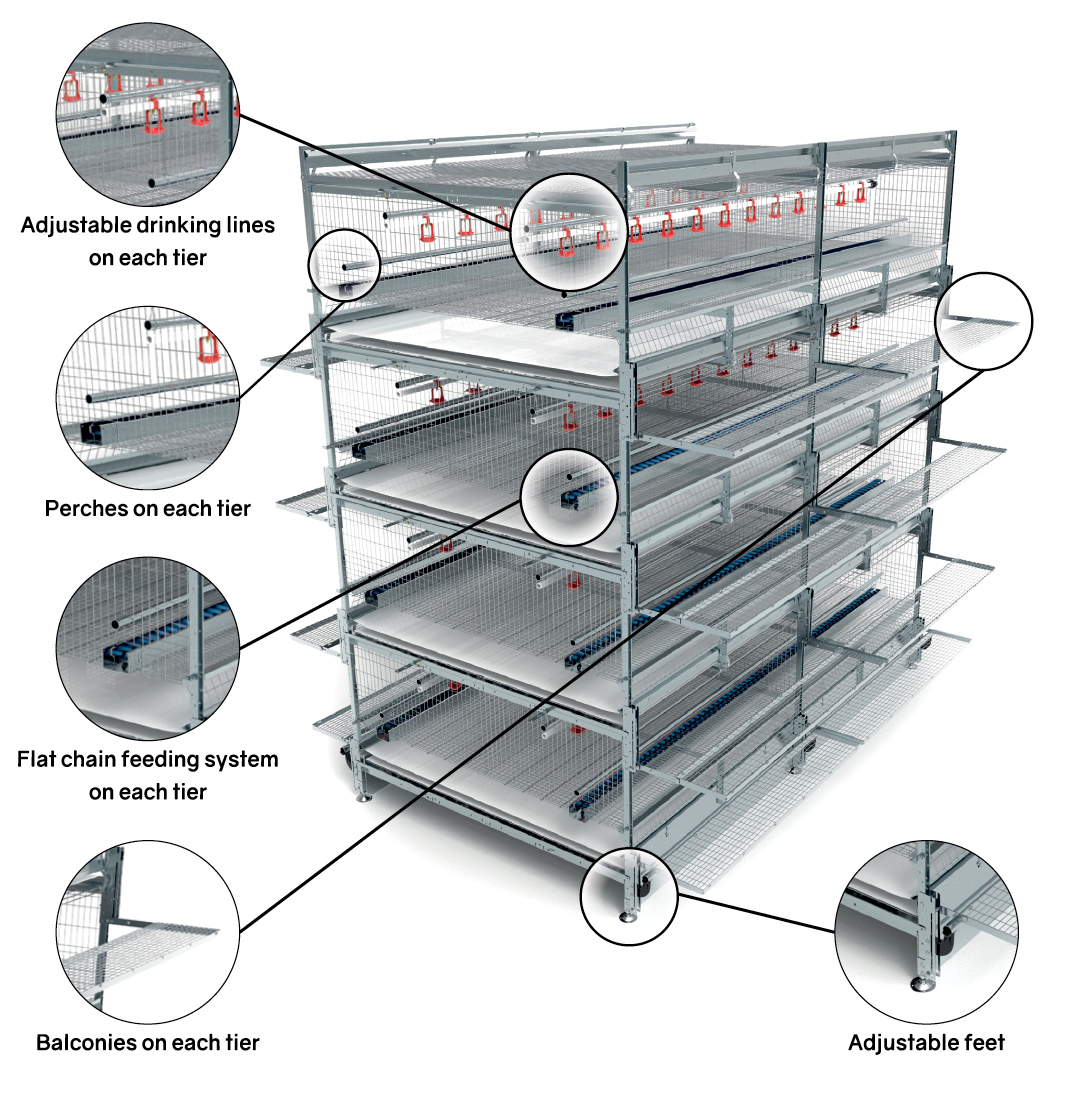 Adjustable drinking lines on each tier

Perches on each tier

Flat chain feeding system on each tier

Balconies on each tier

Adjustable feet